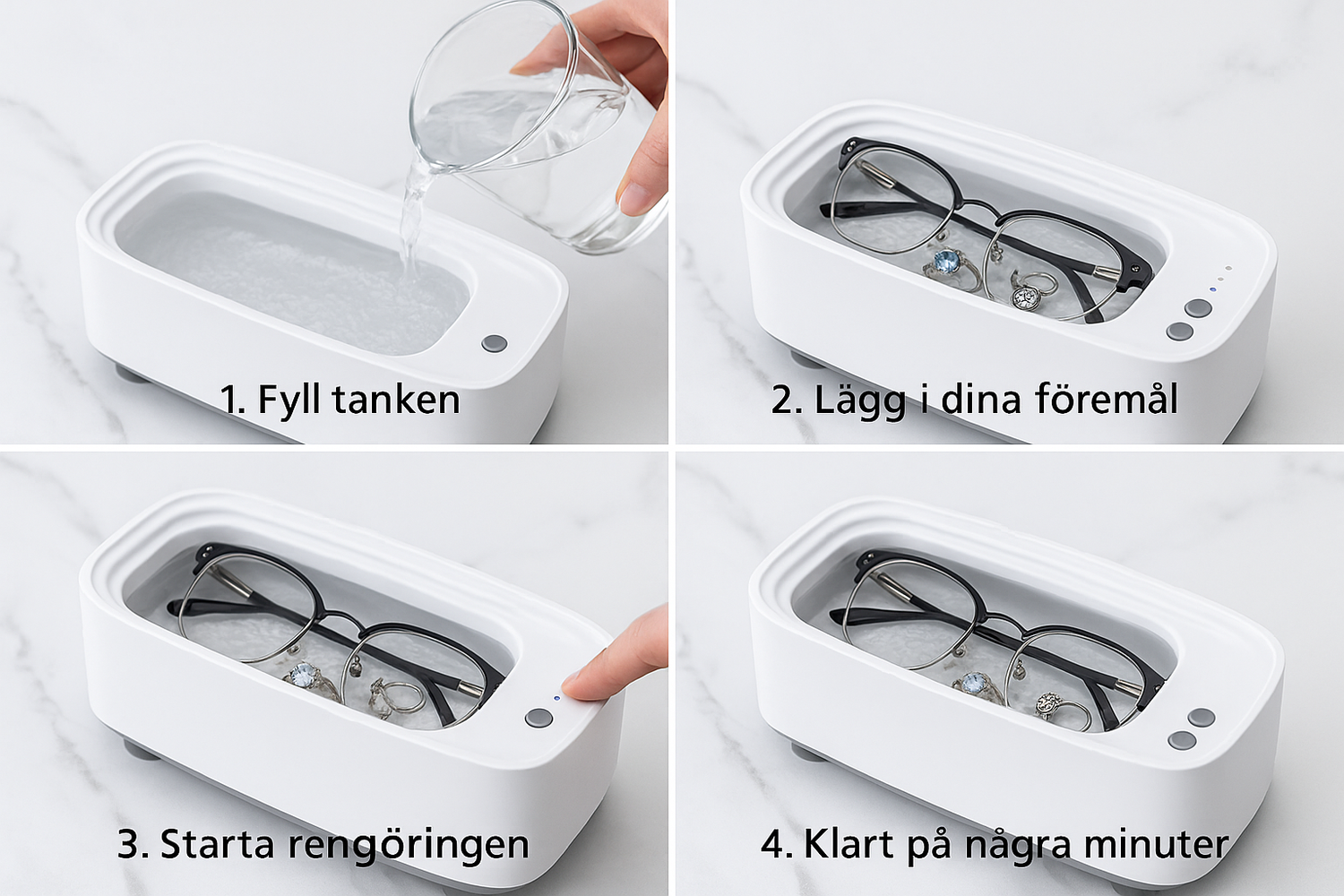 1. Fyll tanken

2. Lägg i dina föremål

3. Starta rengöringen

4. Klart på några minuter